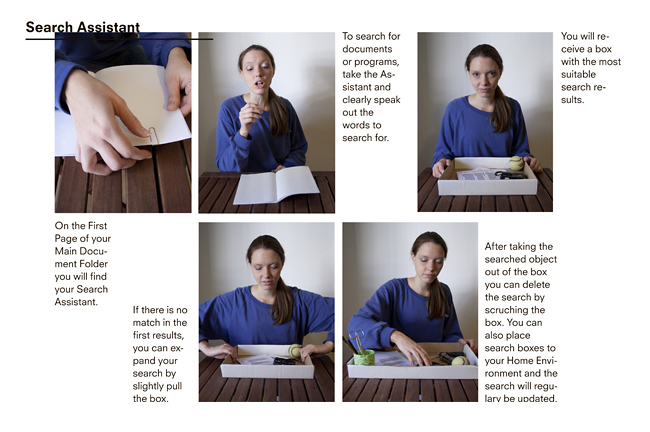 Search Assistant

On the First Page of your Main Document Folder you will find your Search Assistant.

To search for documents or programs, take the Assistant and clearly speak out the words to search for.

You will receive a box with the most suitable search results.

If there is no match in the first results, you can expand your search by slightly pull the box.

After taking the searched object out of the box you can delete the search by scruching the box. You can also place search boxes to your Home Environment and the search will regulary be updated.